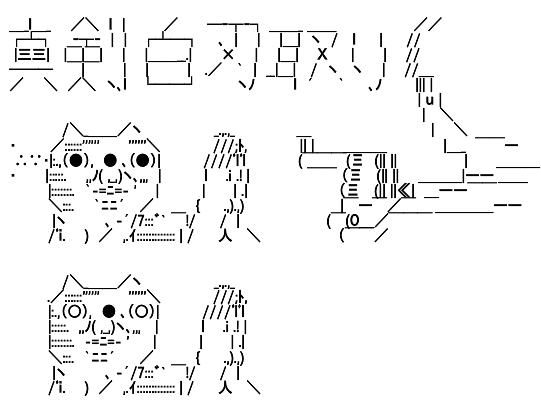 真剣白刃取り